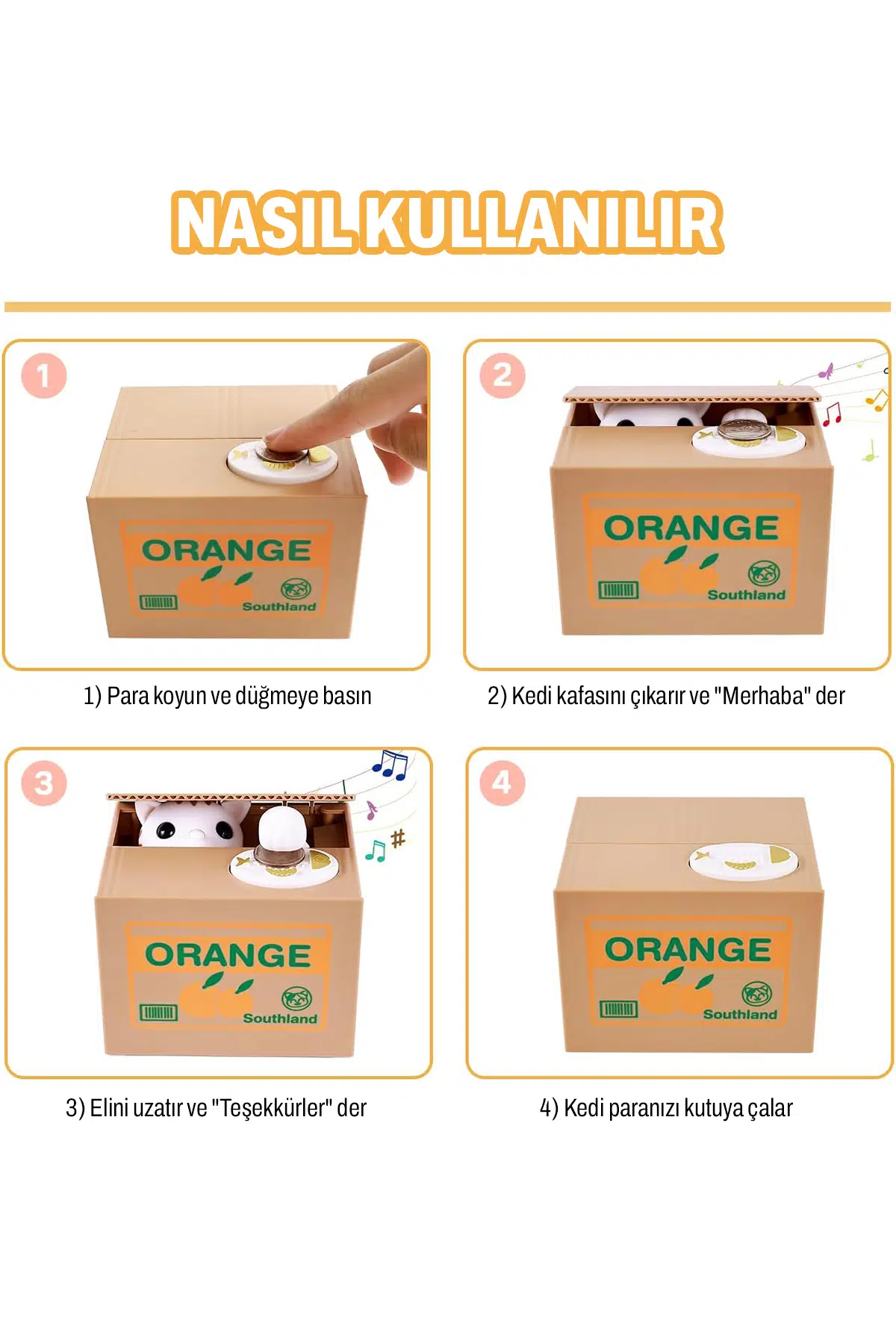 NASIL KULLANILIR

1

ORANGE

Southland

1) Para koyun ve düğmeye basın

2

ORANGE

Southland

2) Kedi kafasını çıkarır ve "Merhaba" der

3

ORANGE

Southland

3) Elini uzatır ve "Teşekkürler" der

4

ORANGE

Southland

4) Kedi paranızı kutuya çalar