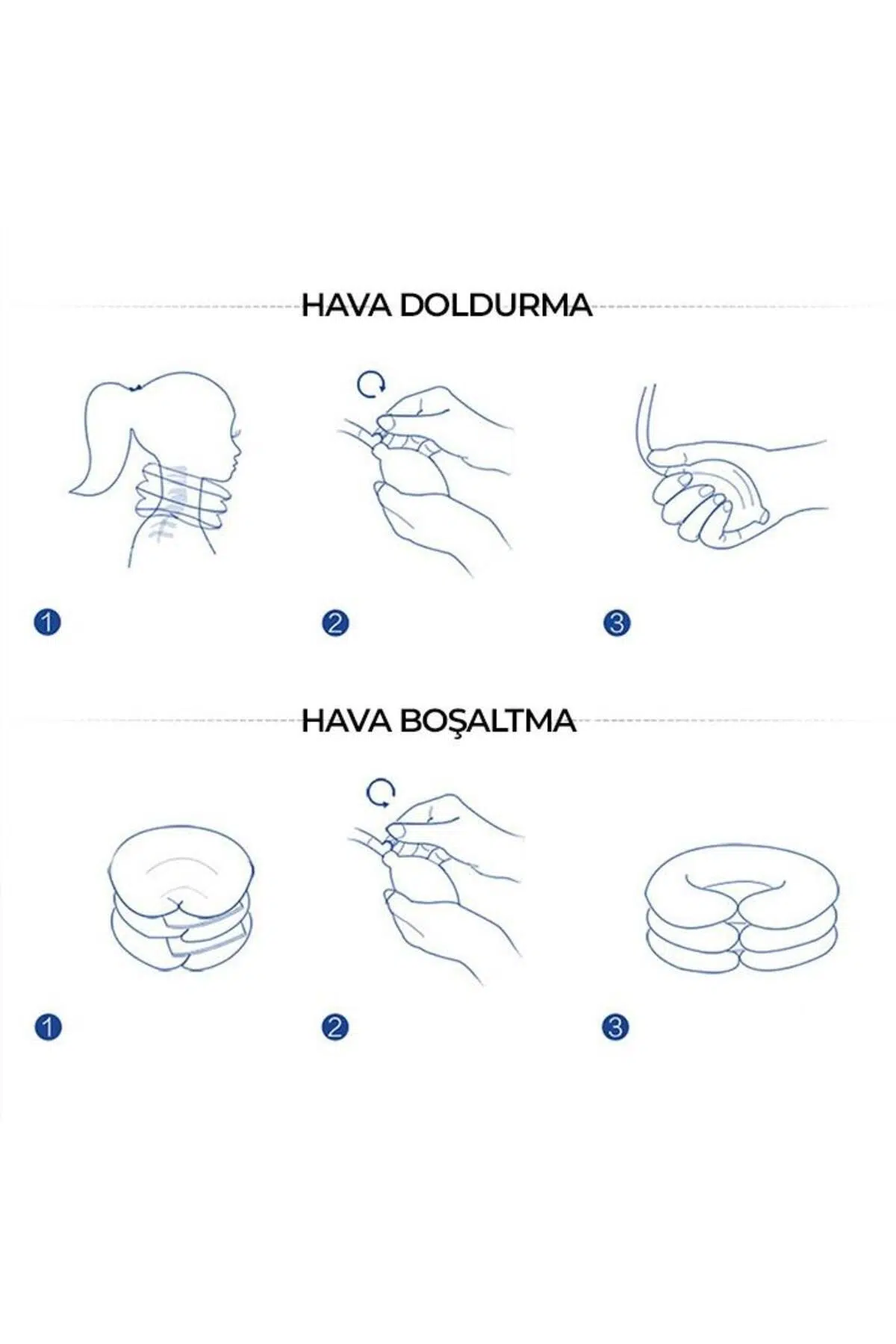 HAVA DOLDURMA

1

2

3

HAVA BOŞALTMA

1

2

3