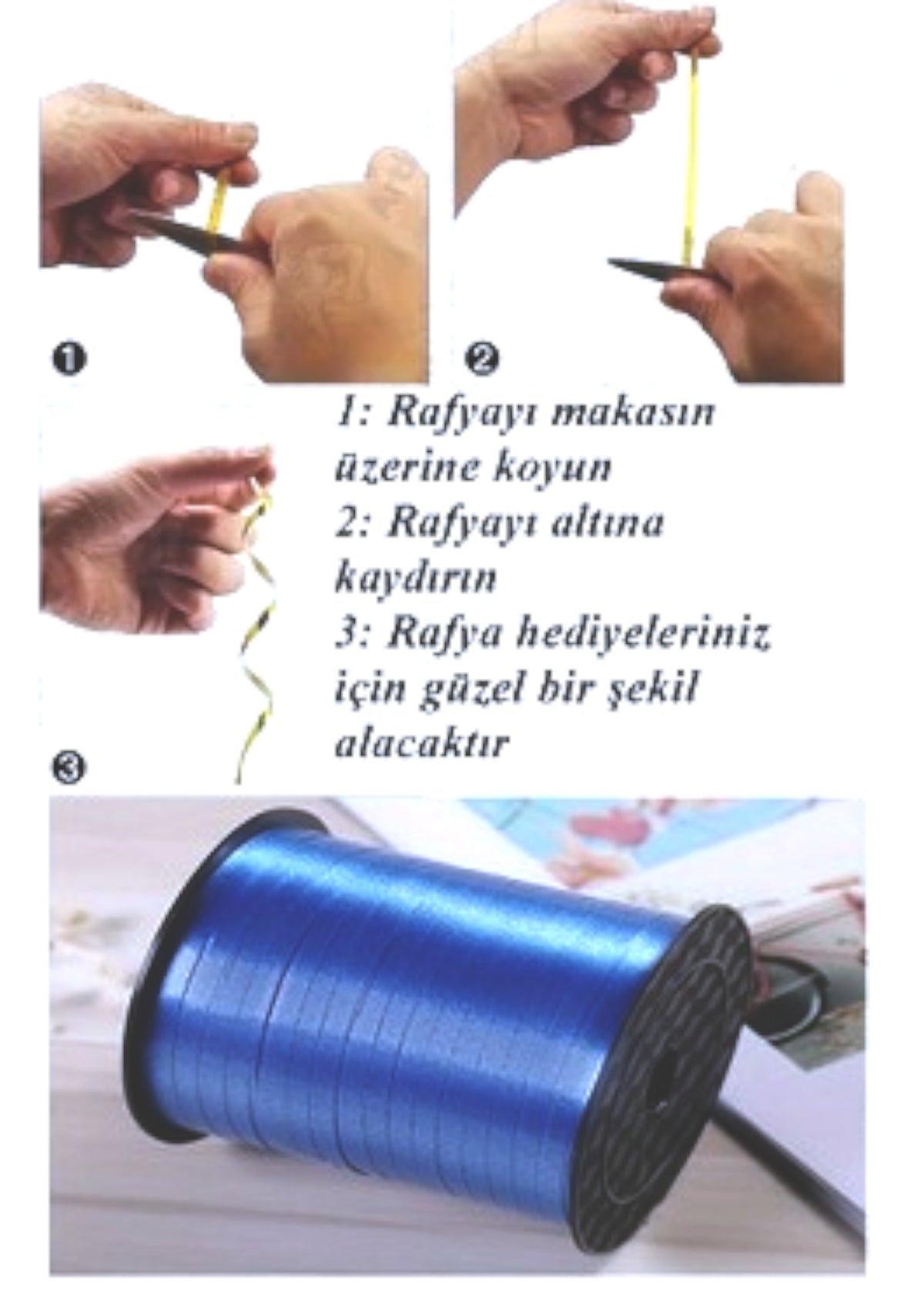 ❶

❷

1: Rafyayı makasın üzerine koyun
2: Rafyayı altına kaydırın
3: Rafya hediyeleriniz için güzel bir şekil alacaktır

❸